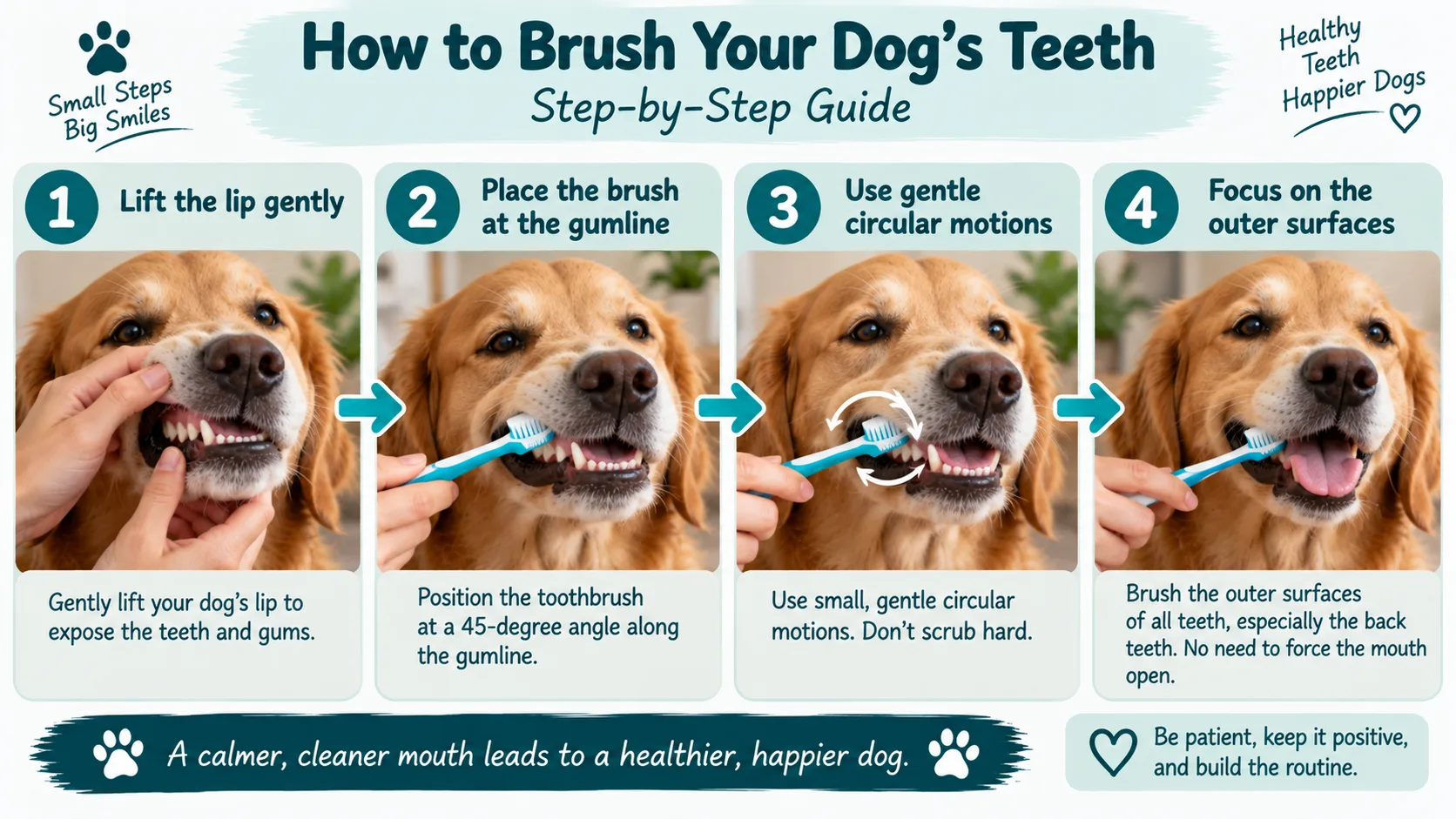 Small Steps Big Smiles

How to Brush Your Dog's Teeth
Step-by-Step Guide

Healthy Teeth Happier Dogs

1 Lift the lip gently

Gently lift your dog's lip to expose the teeth and gums.

2 Place the brush at the gumline

Position the toothbrush at a 45-degree angle along the gumline.

3 Use gentle circular motions

Use small, gentle circular motions. Don't scrub hard.

4 Focus on the outer surfaces

Brush the outer surfaces of all teeth, especially the back teeth. No need to force the mouth open.

A calmer, cleaner mouth leads to a healthier, happier dog.

Be patient, keep it positive, and build the routine.