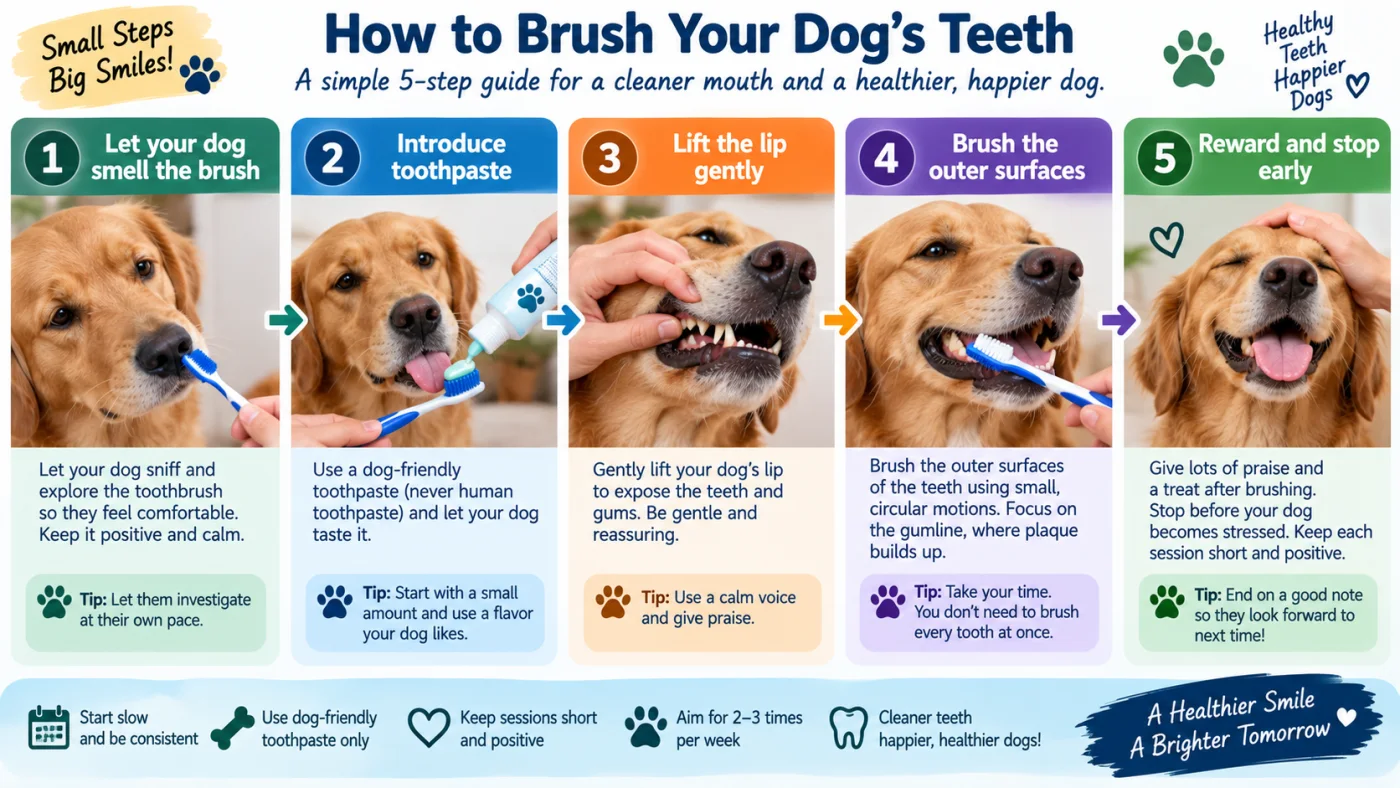 Small Steps Big Smiles!

How to Brush Your Dog's Teeth

A simple 5-step guide for a cleaner mouth and a healthier, happier dog.

Healthy Teeth Happier Dogs

1 Let your dog smell the brush

Let your dog sniff and explore the toothbrush so they feel comfortable. Keep it positive and calm.

Tip: Let them investigate at their own pace.

2 Introduce toothpaste

Use a dog-friendly toothpaste (never human toothpaste) and let your dog taste it.

Tip: Start with a small amount and use a flavor your dog likes.

3 Lift the lip gently

Gently lift your dog's lip to expose the teeth and gums. Be gentle and reassuring.

Tip: Use a calm voice and give praise.

4 Brush the outer surfaces

Brush the outer surfaces of the teeth using small, circular motions. Focus on the gumline, where plaque builds up.

Tip: Take your time. You don't need to brush every tooth at once.

5 Reward and stop early

Give lots of praise and a treat after brushing. Stop before your dog becomes stressed. Keep each session short and positive.

Tip: End on a good note so they look forward to next time!

Start slow and be consistent

Use dog-friendly toothpaste only

Keep sessions short and positive

Aim for 2–3 times per week

Cleaner teeth happier, healthier dogs!

A Healthier Smile A Brighter Tomorrow